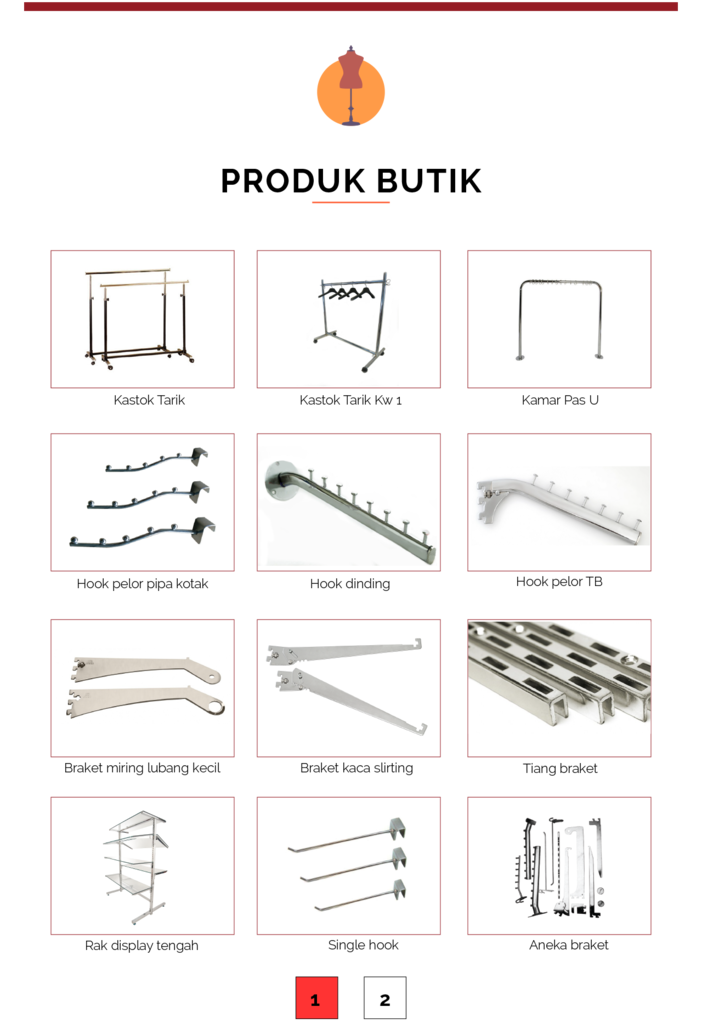 PRODUK BUTIK

Kastok Tarik

Kastok Tarik Kw 1

Kamar Pas U

Hook pelor pipa kotak

Hook dinding

Hook pelor TB

Braket miring lubang kecil

Braket kaca slirting

Tiang braket

Rak display tengah

Single hook

Aneka braket

1

2